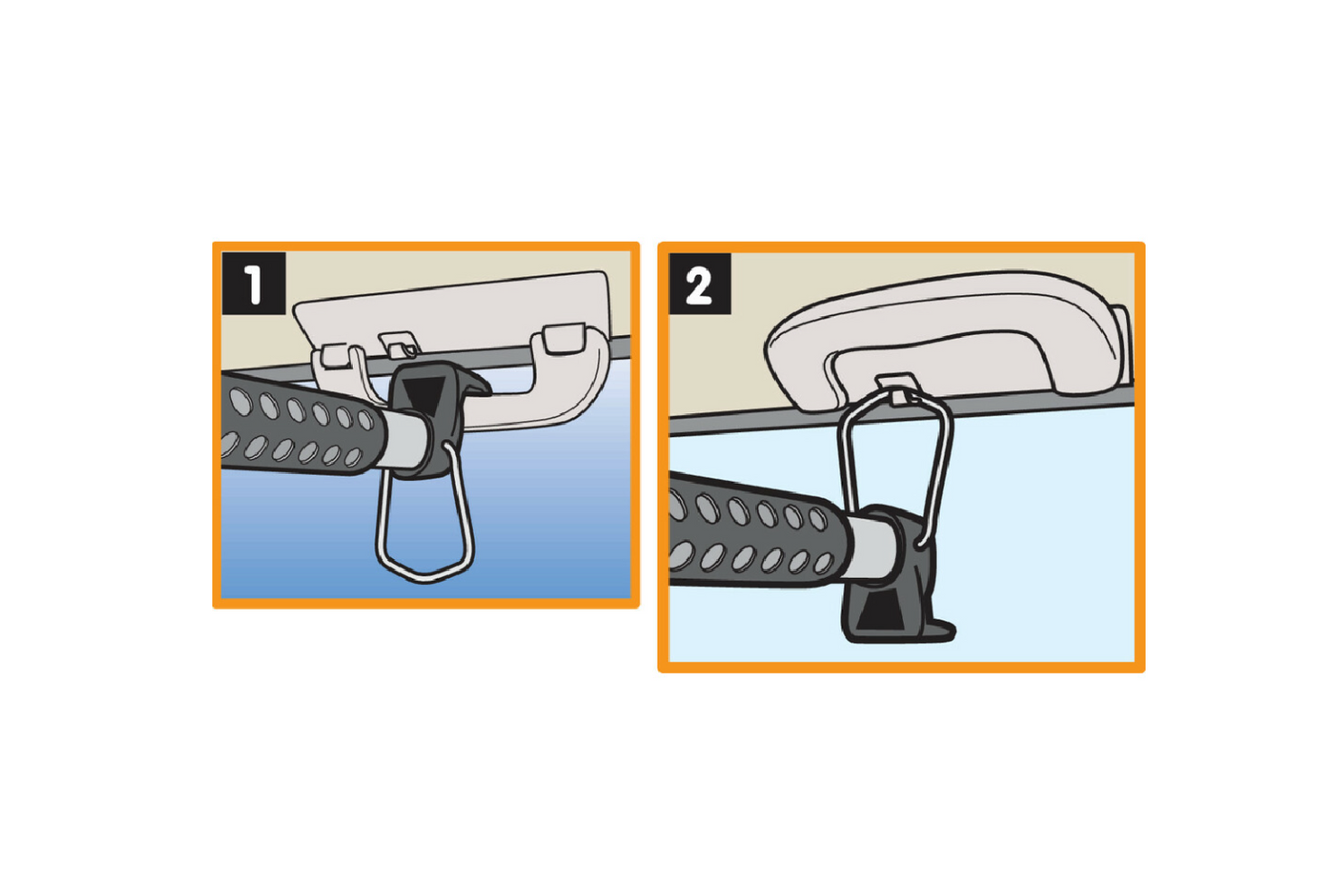 1

2