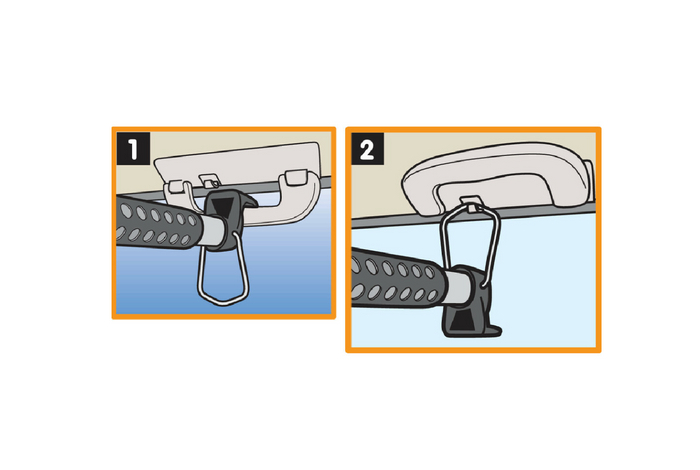 1

2